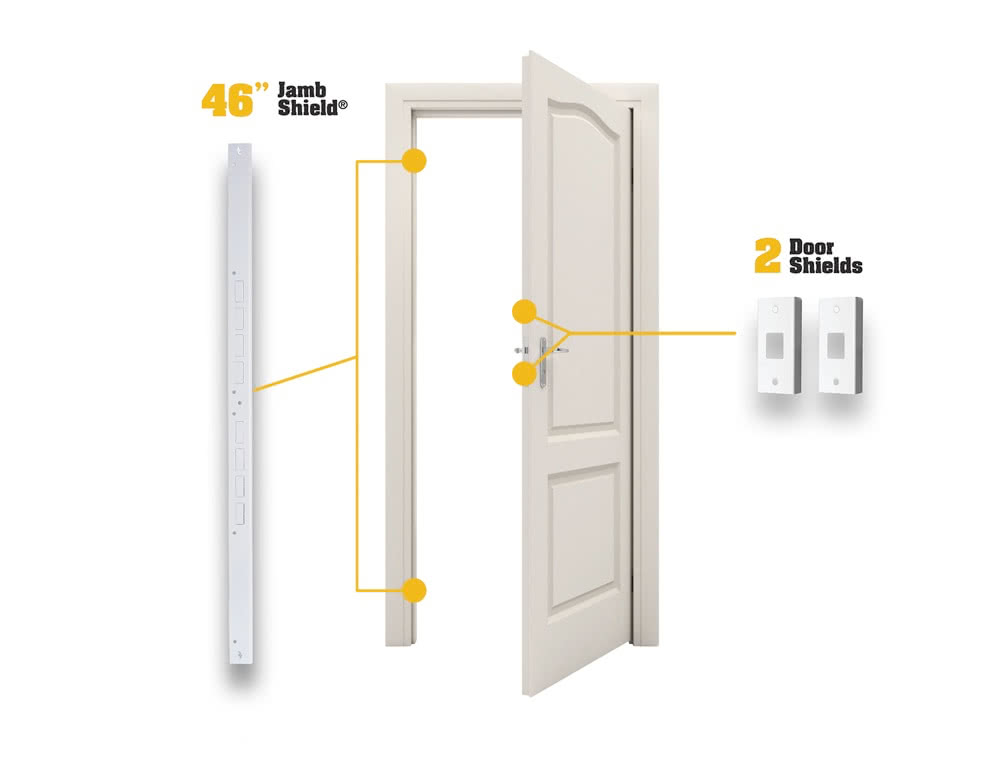 46" Jamb Shield®

2 Door Shields