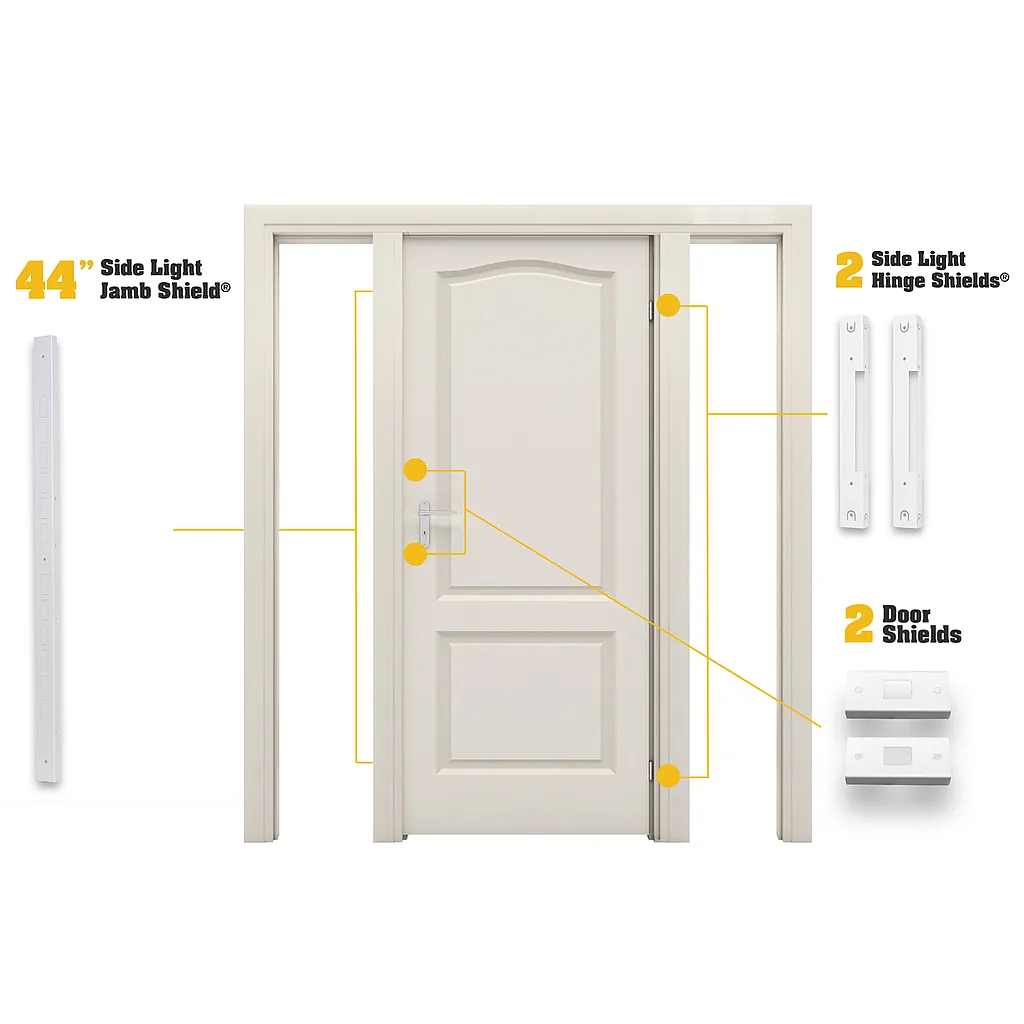 44" Side Light Jamb Shield®

2 Side Light Hinge Shields®

2 Door Shields