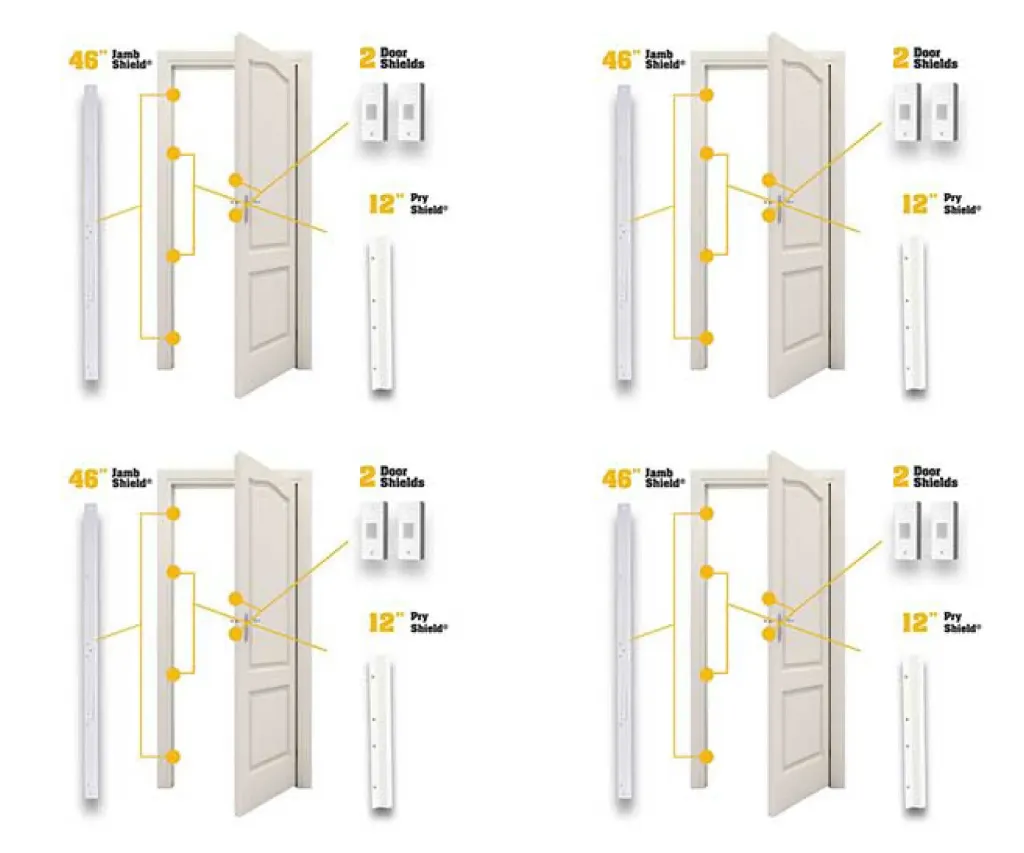 46" Jamb Shield®

2 Door Shields

12" Pry Shield®

46" Jamb Shield®

2 Door Shields

12" Pry Shield®

46" Jamb Shield®

2 Door Shields

12" Pry Shield®

46" Jamb Shield®

2 Door Shields

12" Pry Shield®